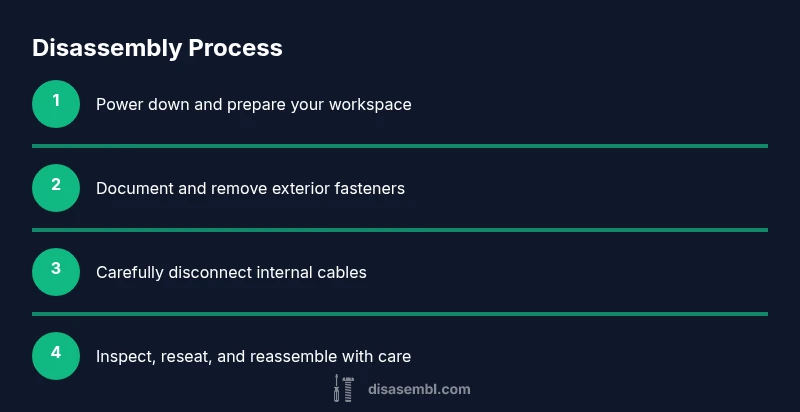 Disassembly Process

1 Power down and prepare your workspace

2 Document and remove exterior fasteners

3 Carefully disconnect internal cables

4 Inspect, reseat, and reassemble with care

disasembl.com