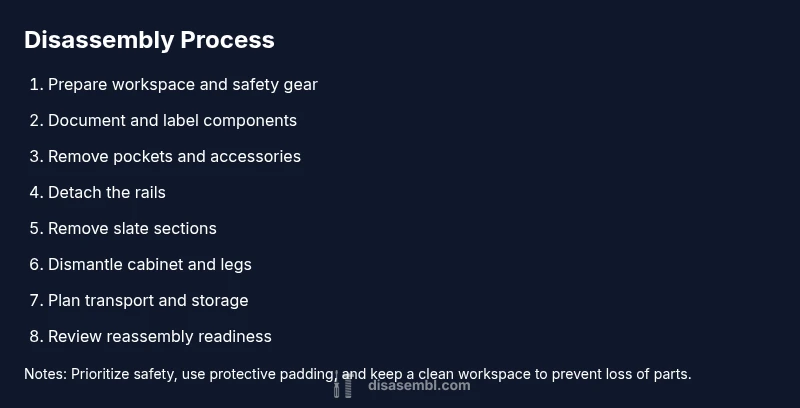 Disassembly Process

1. Prepare workspace and safety gear
2. Document and label components
3. Remove pockets and accessories
4. Detach the rails
5. Remove slate sections
6. Dismantle cabinet and legs
7. Plan transport and storage
8. Review reassembly readiness

Notes: Prioritize safety, use protective padding, and keep a clean workspace to prevent loss of parts.

disasembl.com